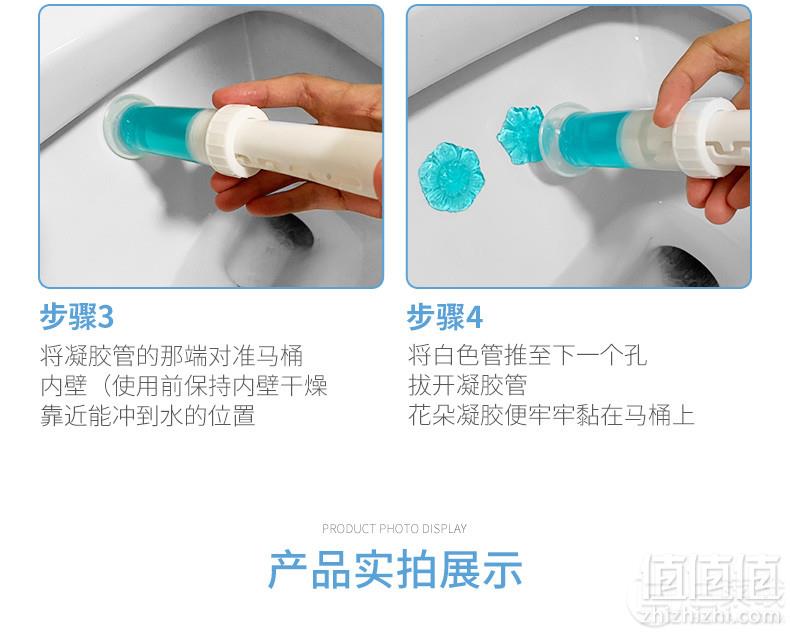 步骤3
将凝胶管的那端对准马桶
内壁（使用前保持内壁干燥
靠近能冲到水的位置

步骤4
将白色管推至下一个孔
拔开凝胶管
花朵凝胶便牢牢黏在马桶上

PRODUCT PHOTO DISPLAY
产品实拍展示

值值值
zhizhizhi.com