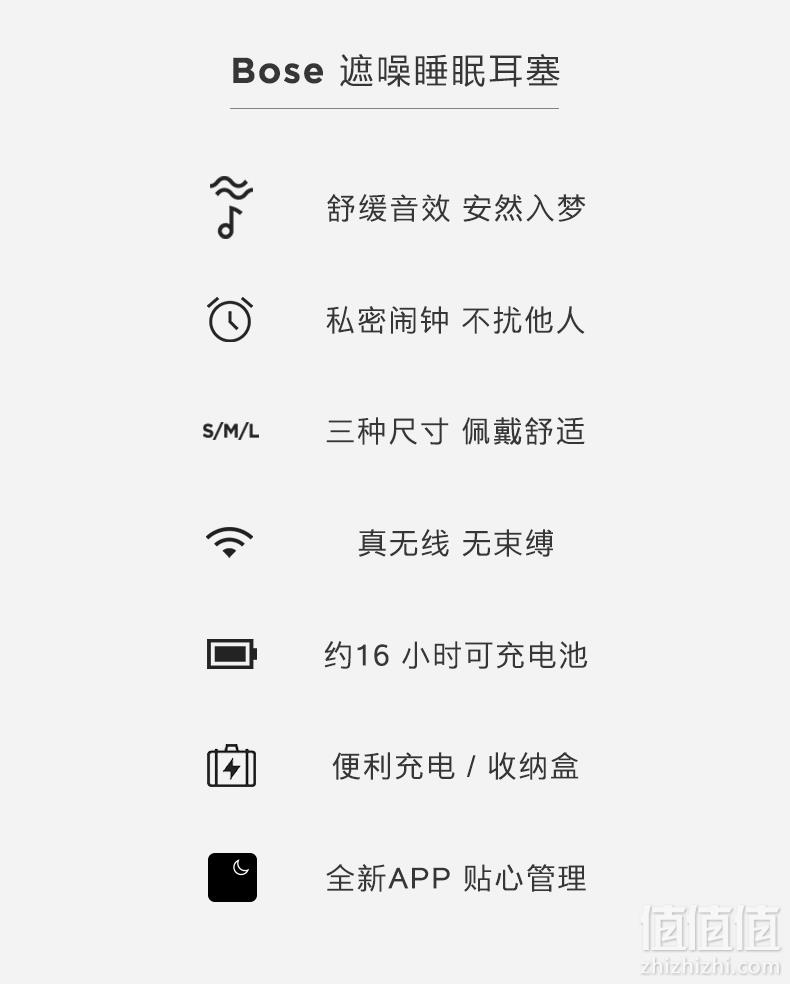 Bose 遮噪睡眠耳塞

舒缓音效 安然入梦

私密闹钟 不扰他人

S/M/L

三种尺寸 佩戴舒适

真无线 无束缚

约16小时可充电池

便利充电 / 收纳盒

全新APP 贴心管理

值值值
zhizhizhi.com