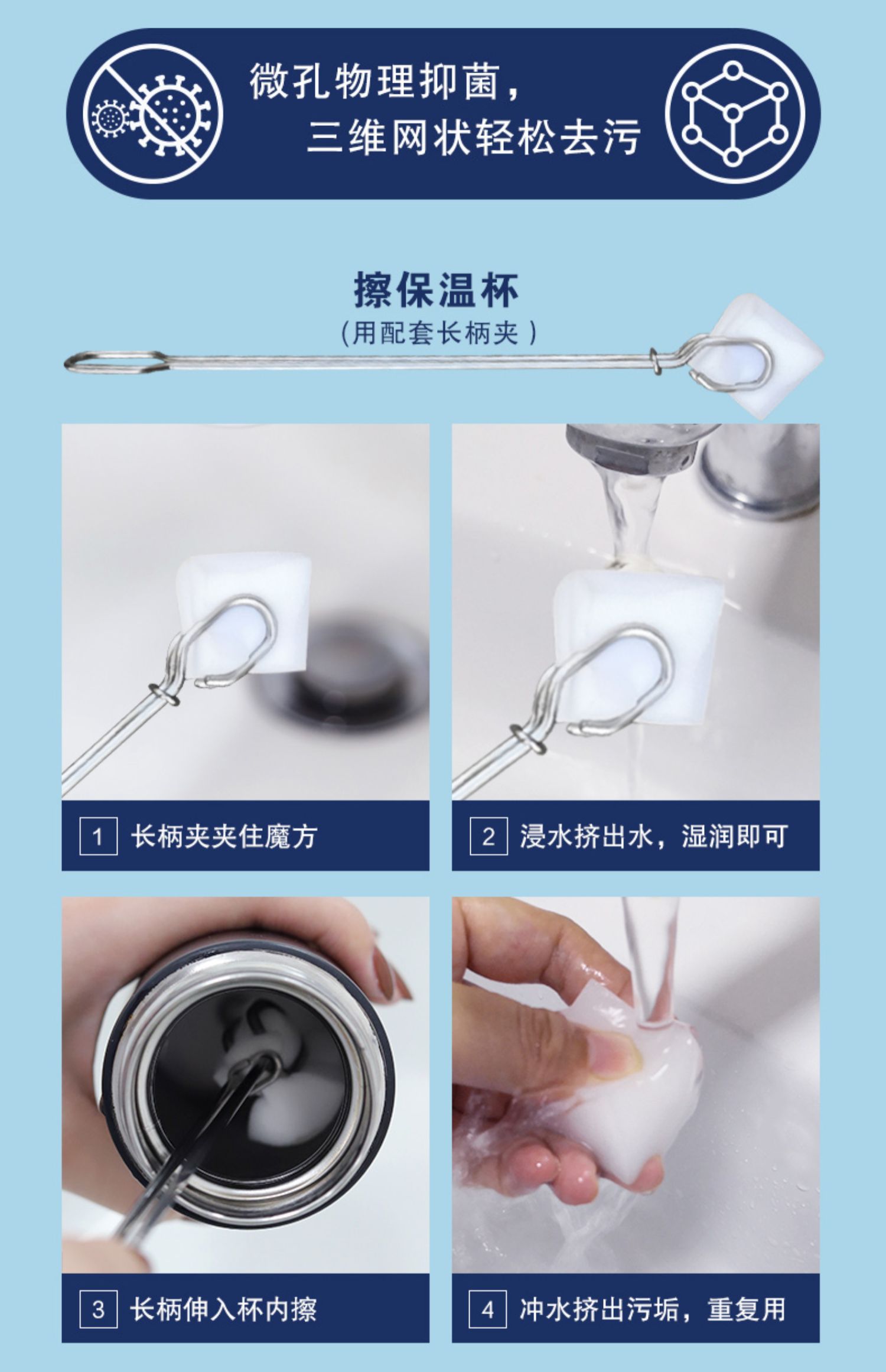 微孔物理抑菌，
三维网状轻松去污

擦保温杯
（用配套长柄夹）

1 长柄夹夹住魔方

2 浸水挤出水，湿润即可

3 长柄伸入杯内擦

4 冲水挤出污垢，重复用