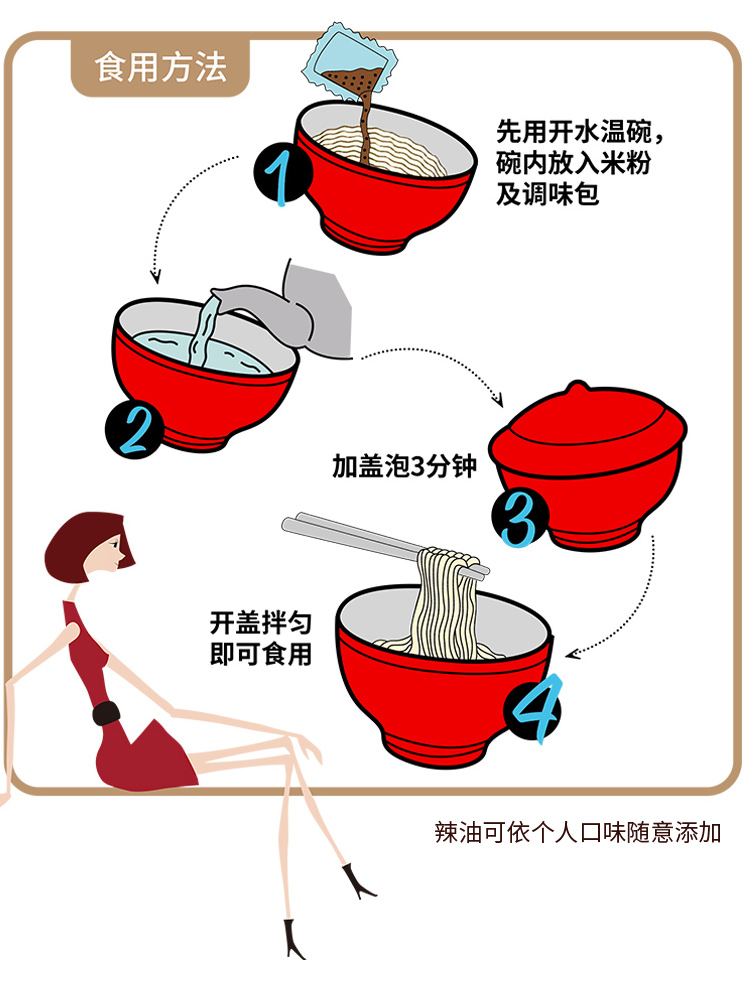 食用方法

1

先用开水温碗，碗内放入米粉及调味包

2

加盖泡3分钟

3

开盖拌匀即可食用

4

辣油可依个人口味随意添加