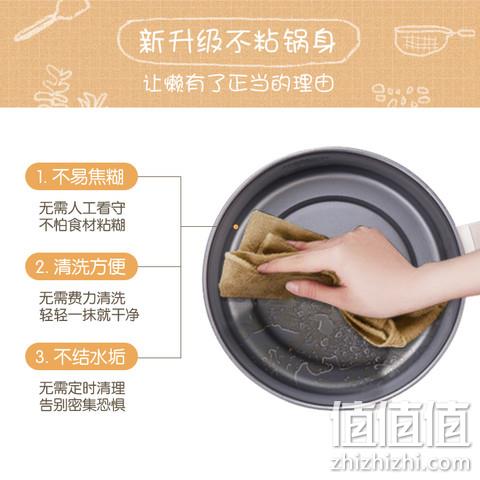 新升级不粘锅身

让懒有了正当的理由

1. 不易焦糊

无需人工看守
不怕食材粘糊

2. 清洗方便

无需费力清洗
轻轻一抹就干净

3. 不结水垢

无需定时清理
告别密集恐惧

值值值
zhizhizhi.com