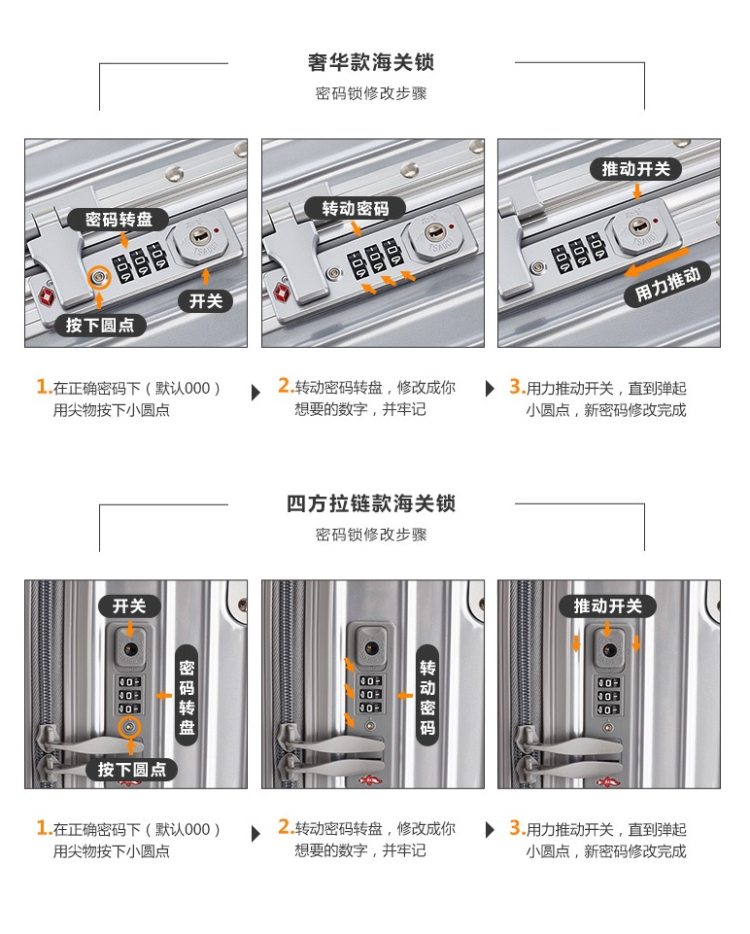 奢华款海关锁

密码锁修改步骤

密码转盘

开关

按下圆点

转动密码

推动开关

用力推动

1.在正确密码下（默认000）用尖物按下小圆点

2.转动密码转盘，修改成你想要的数字，并牢记

3.用力推动开关，直到弹起小圆点，新密码修改完成

四方拉链款海关锁

密码锁修改步骤

开关

密码转盘

按下圆点

转动密码

推动开关

1.在正确密码下（默认000）用尖物按下小圆点

2.转动密码转盘，修改成你想要的数字，并牢记

3.用力推动开关，直到弹起小圆点，新密码修改完成