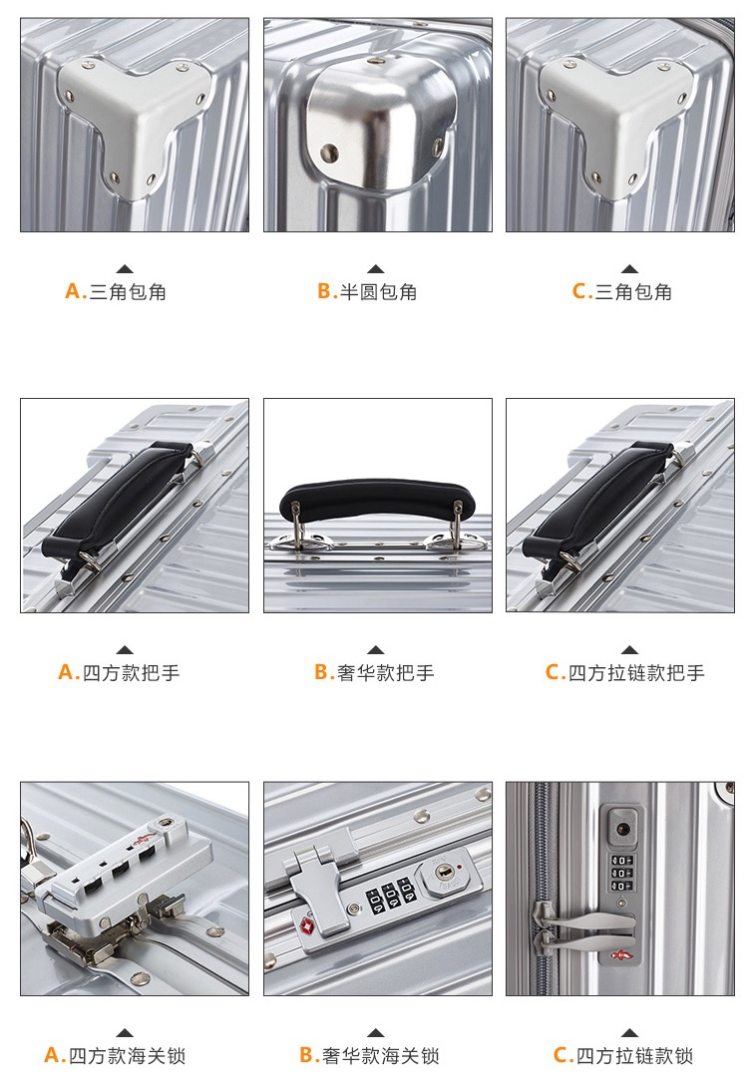 A.三角包角

B.半圆包角

C.三角包角

A.四方款把手

B.奢华款把手

C.四方拉链款把手

A.四方款海关锁

B.奢华款海关锁

C.四方拉链款锁