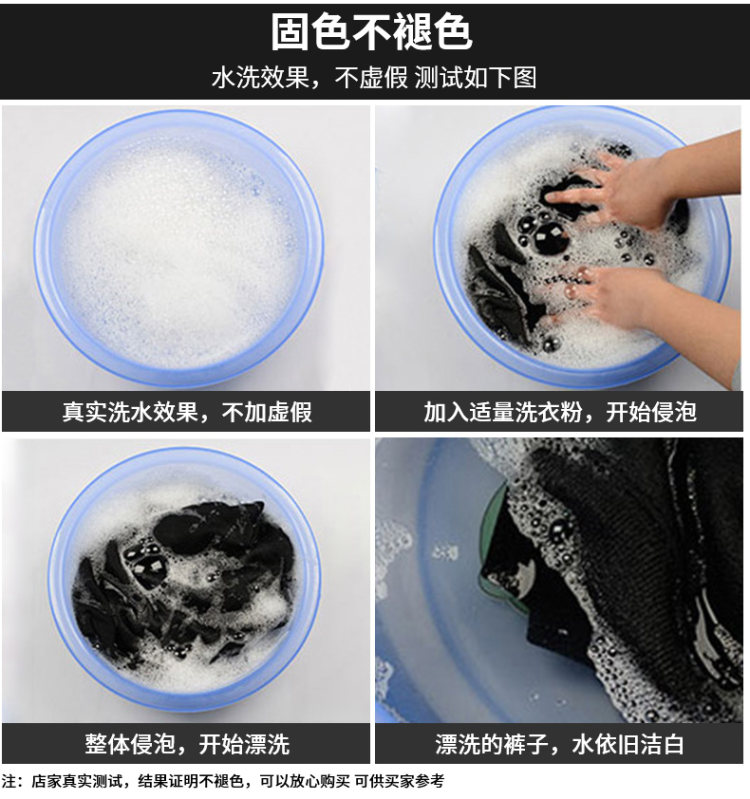 固色不褪色

水洗效果，不虚假 测试如下图

真实洗水效果，不加虚假

加入适量洗衣粉，开始侵泡

整体侵泡，开始漂洗

漂洗的裤子，水依旧洁白

注：店家真实测试，结果证明不褪色，可以放心购买 可供买家参考