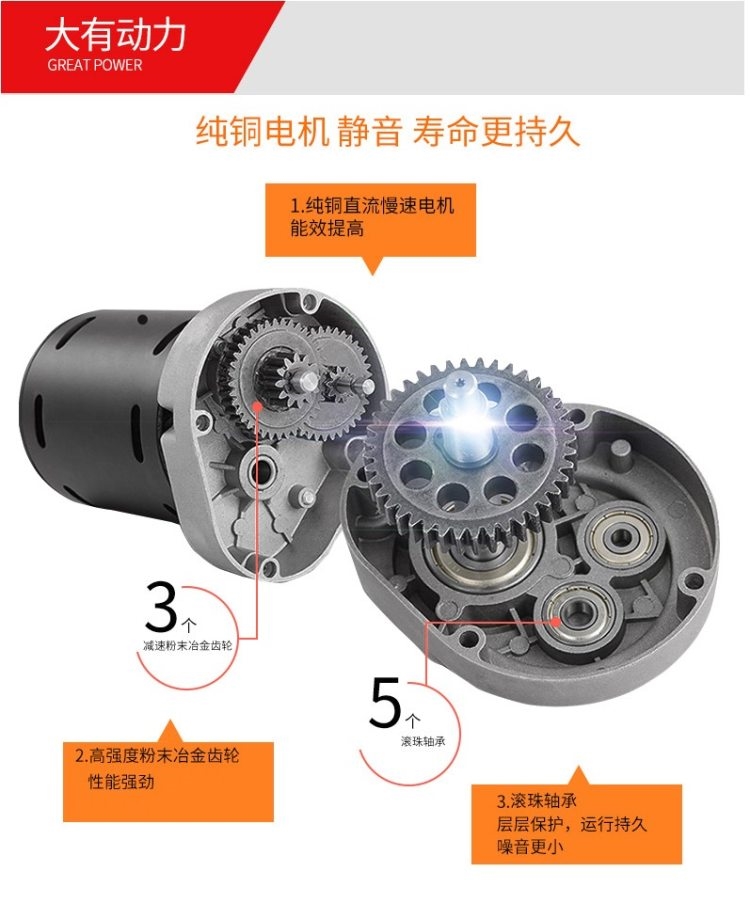 大有动力
GREAT POWER

纯铜电机 静音 寿命更持久

1.纯铜直流慢速电机
能效提高

3个
减速粉末冶金齿轮

5个
滚珠轴承

2.高强度粉末冶金齿轮
性能强劲

3.滚珠轴承
层层保护，运行持久
噪音更小