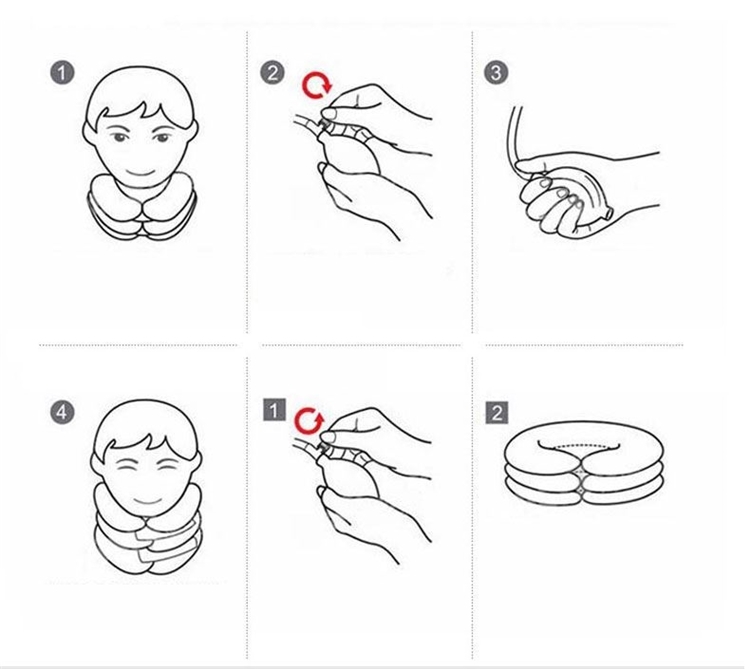 1

2

3

4

1

2