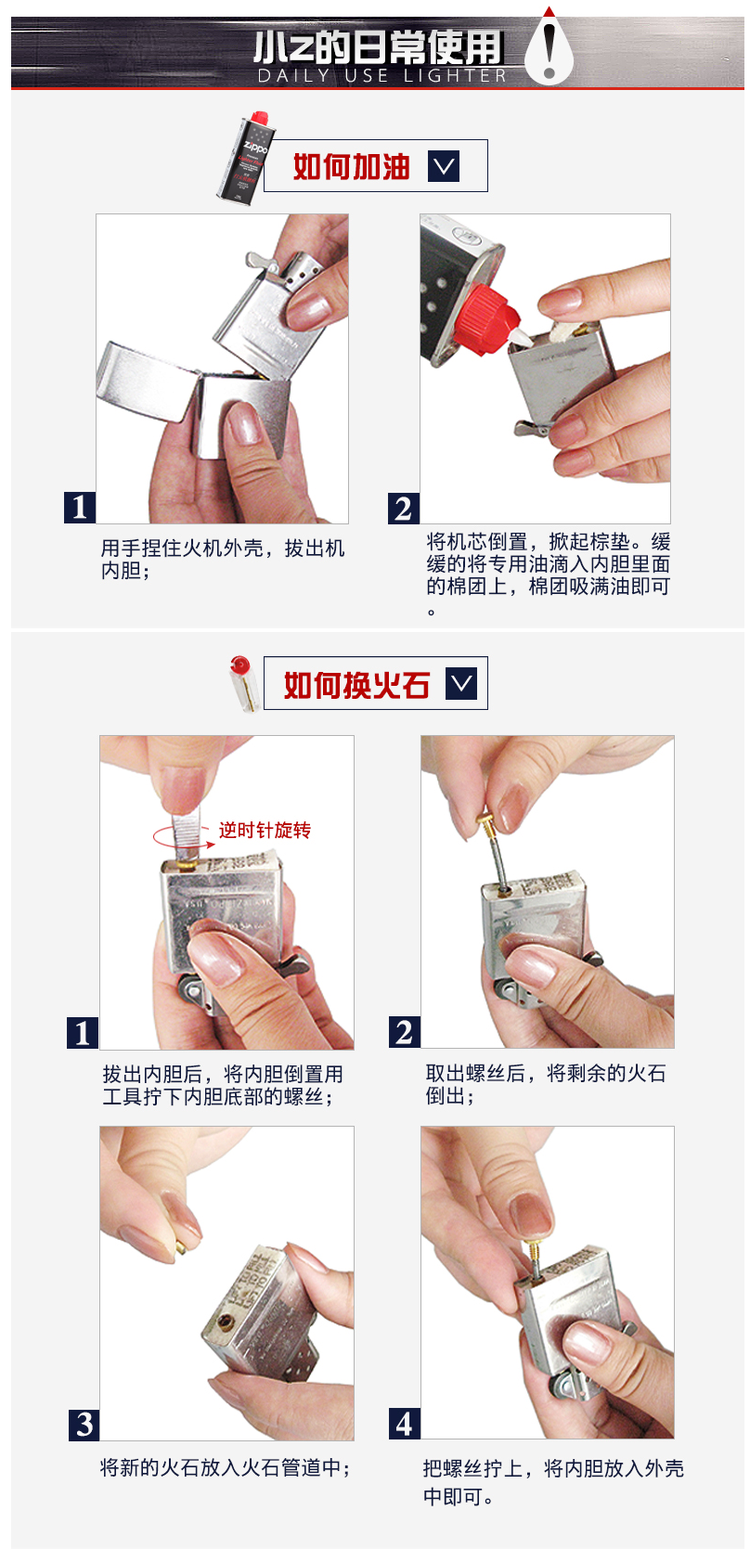 小z的日常使用
DAILY USE LIGHTER

Zippo

如何加油

1
用手捏住火机外壳，拔出机内胆；

2
将机芯倒置，掀起棕垫。缓缓的将专用油滴入内胆里面的棉团上，棉团吸满油即可。

如何换火石

逆时针旋转

1
拔出内胆后，将内胆倒置用工具拧下内胆底部的螺丝；

2
取出螺丝后，将剩余的火石倒出；

3
将新的火石放入火石管道中；

4
把螺丝拧上，将内胆放入外壳中即可。