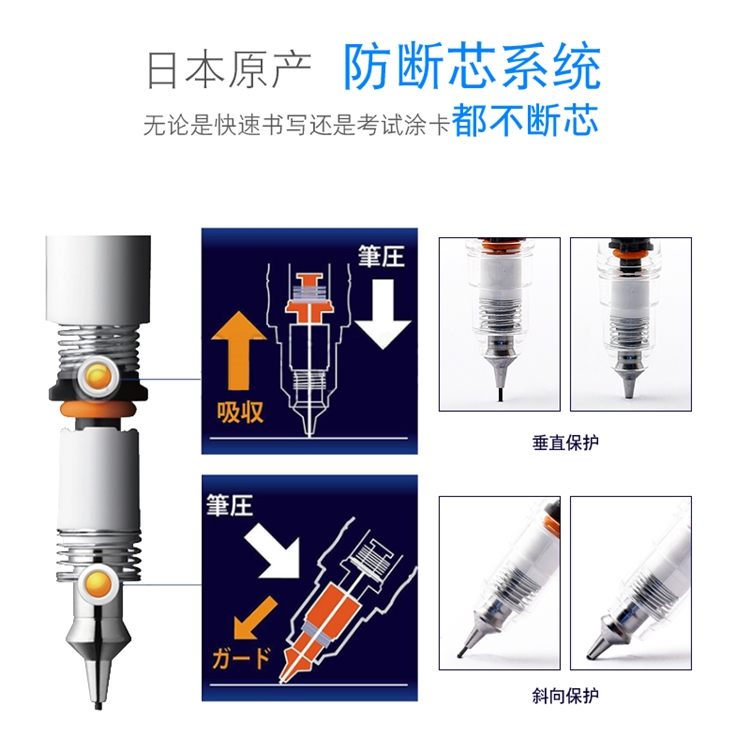 日本原产 防断芯系统

无论是快速书写还是考试涂卡都不断芯

筆圧

吸収

垂直保护

筆圧

ガード

斜向保护