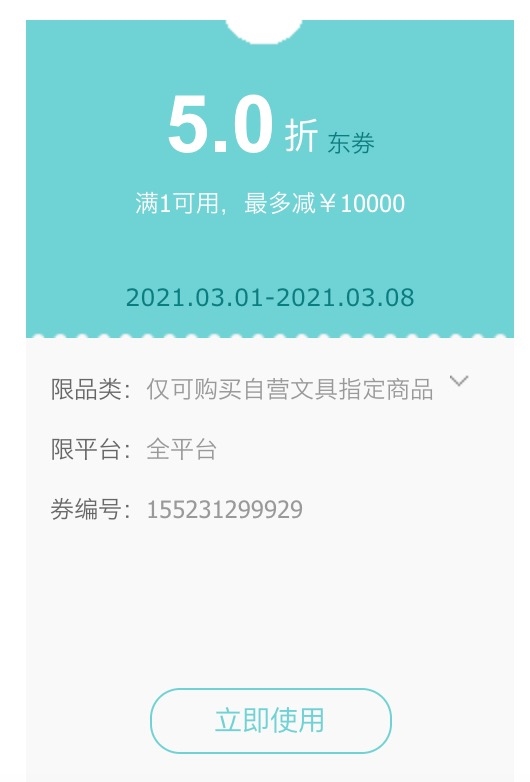 5.0 折 东券

满1可用，最多减￥10000

2021.03.01-2021.03.08

限品类：仅可购买自营文具指定商品

限平台：全平台

券编号：155231299929

立即使用