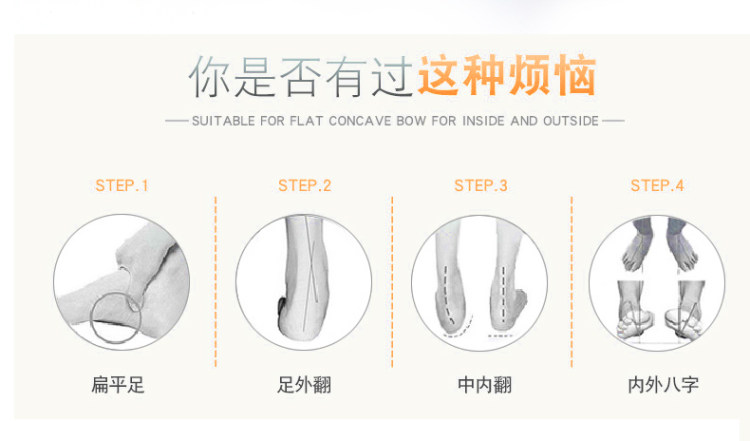 你是否有过这种烦恼

SUITABLE FOR FLAT CONCAVE BOW FOR INSIDE AND OUTSIDE

STEP.1
扁平足

STEP.2
足外翻

STEP.3
中内翻

STEP.4
内外八字