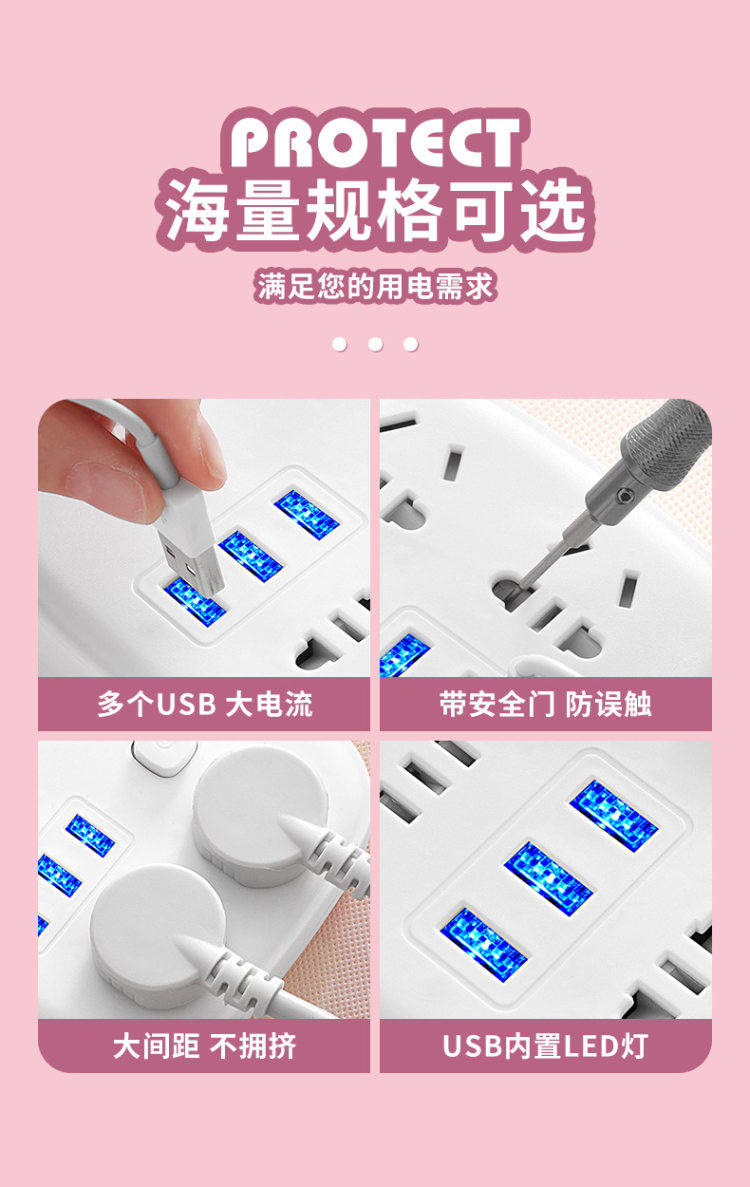 PROTECT
海量规格可选

满足您的用电需求

多个USB 大电流

带安全门 防误触

大间距 不拥挤

USB内置LED灯