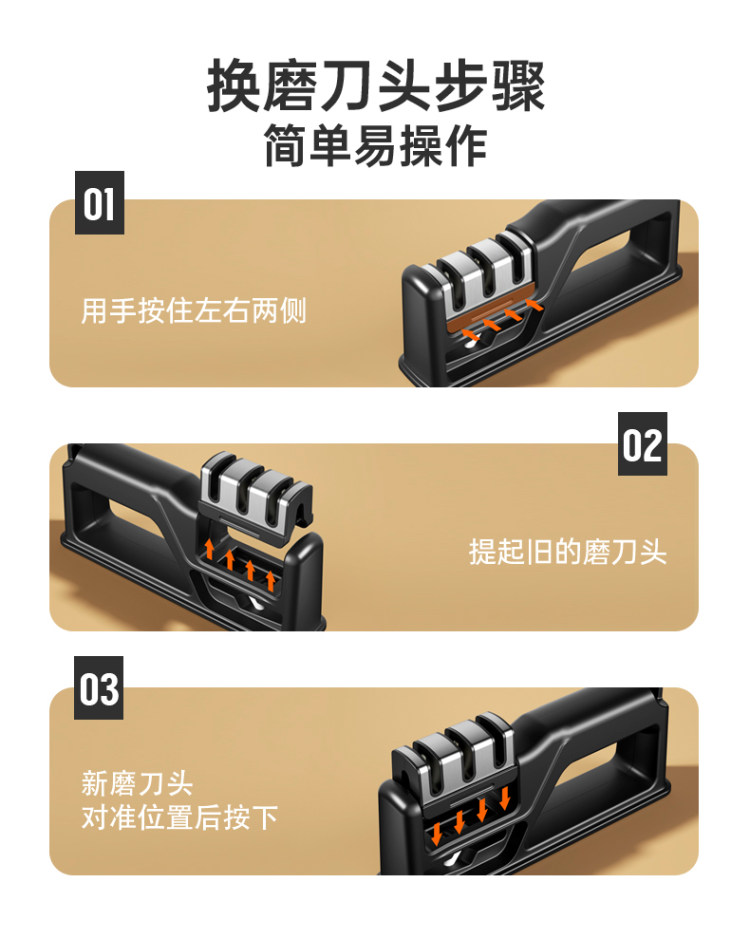 换磨刀头步骤
简单易操作

01
用手按住左右两侧

02
提起旧的磨刀头

03
新磨刀头
对准位置后按下