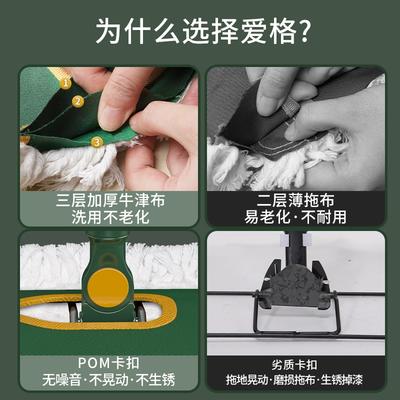 为什么选择爱格?

1
2
3

三层加厚牛津布
洗用不老化

二层薄拖布
易老化·不耐用

POM卡扣
无噪音·不晃动·不生锈

劣质卡扣
拖地晃动·磨损拖布·生锈掉漆