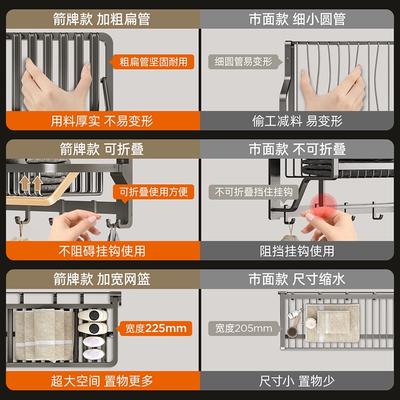 箭牌款 加粗扁管

粗扁管坚固耐用

用料厚实 不易变形

市面款 细小圆管

细圆管易变形

偷工减料 易变形

箭牌款 可折叠

可折叠使用方便

不阻碍挂钩使用

市面款 不可折叠

不可折叠挡住挂钩

阻挡挂钩使用

箭牌款 加宽网篮

宽度225mm

超大空间 置物更多

市面款 尺寸缩水

宽度205mm

尺寸小 置物少