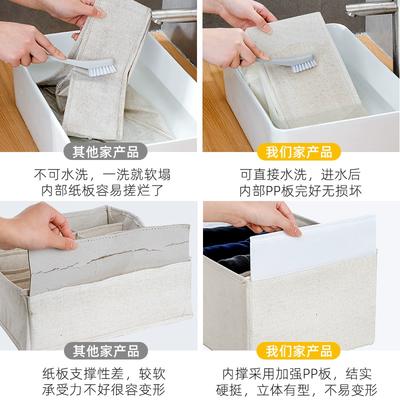 其他家产品

不可水洗，一洗就软塌
内部纸板容易搓烂了

我们家产品

可直接水洗，进水后
内部PP板完好无损坏

其他家产品

纸板支撑性差，较软
承受力不好很容变形

我们家产品

内撑采用加强PP板，结实
硬挺，立体有型，不易变形