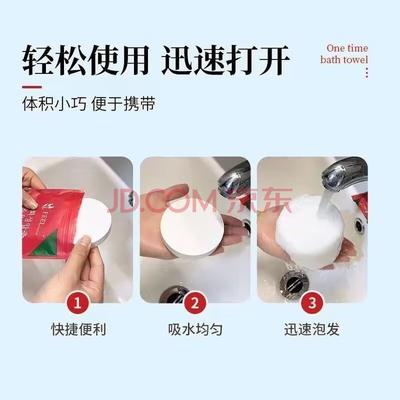 轻松使用 迅速打开

One time
bath towel

体积小巧 便于携带

JD.COM 京东

1
快捷便利

2
吸水均匀

3
迅速泡发