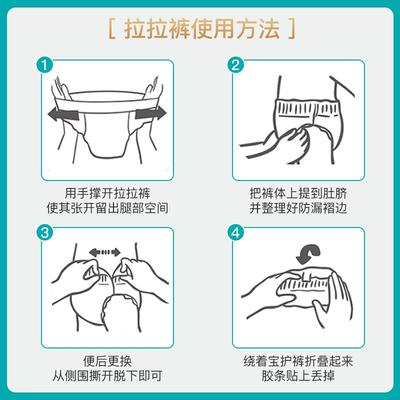 [ 拉拉裤使用方法 ]

1

用手撑开拉拉裤
使其张开留出腿部空间

2

把裤体上提到肚脐
并整理好防漏褶边

3

便后更换
从侧围撕开脱下即可

4

绕着宝护裤折叠起来
胶条贴上丢掉