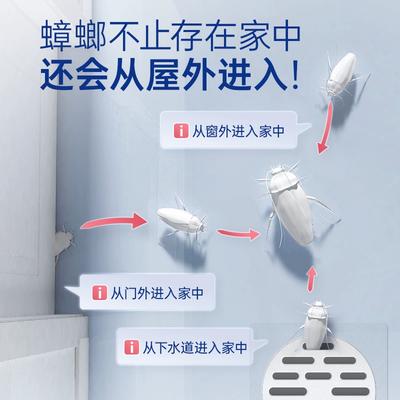 蟑螂不止存在家中
还会从屋外进入！

i 从窗外进入家中

i 从门外进入家中

i 从下水道进入家中