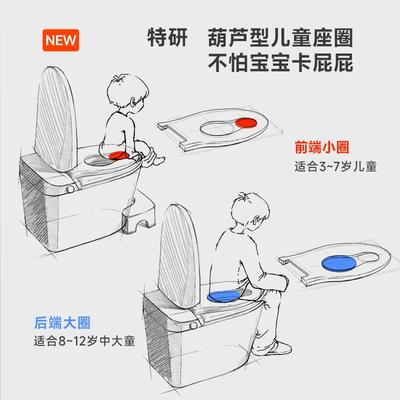 NEW

特研 葫芦型儿童座圈
不怕宝宝卡屁屁

前端小圈
适合3~7岁儿童

后端大圈
适合8~12岁中大童