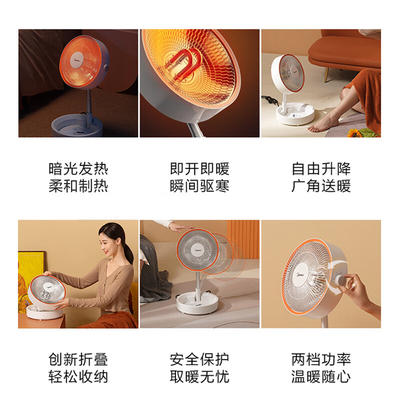 暗光发热
柔和制热

即开即暖
瞬间驱寒

自由升降
广角送暖

创新折叠
轻松收纳

安全保护
取暖无忧

两档功率
温暖随心