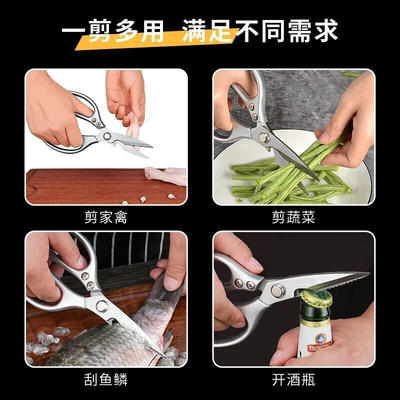 一剪多用 满足不同需求

剪家禽

剪蔬菜

刮鱼鳞

开酒瓶