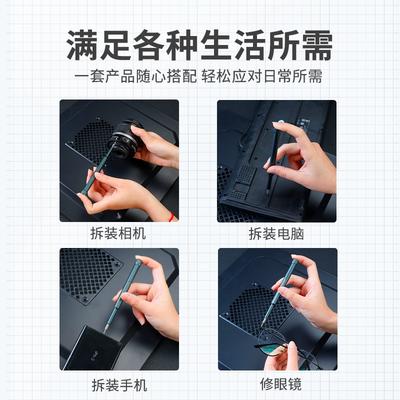 满足各种生活所需

一套产品随心搭配 轻松应对日常所需

拆装相机

拆装电脑

拆装手机

修眼镜