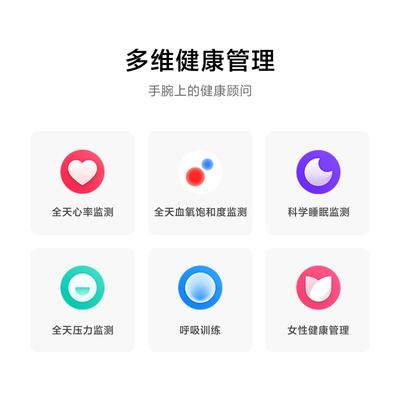 多维健康管理

手腕上的健康顾问

全天心率监测

全天血氧饱和度监测

科学睡眠监测

全天压力监测

呼吸训练

女性健康管理