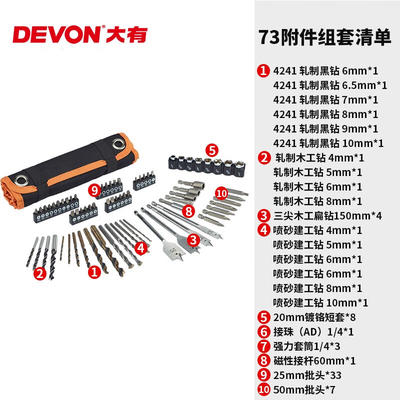 DEVON 大有

5
9
10
8
3
4
2
1

73附件组套清单

1 4241 轧制黑钻 6mm*1
4241 轧制黑钻 6.5mm*1
4241 轧制黑钻 7mm*1
4241 轧制黑钻 8mm*1
4241 轧制黑钻 9mm*1
4241 轧制黑钻 10mm*1
2 轧制木工钻 4mm*1
轧制木工钻 5mm*1
轧制木工钻 6mm*1
轧制木工钻 8mm*1
3 三尖木工扁钻150mm*4
4 喷砂建工钻 4mm*1
喷砂建工钻 5mm*1
喷砂建工钻 6mm*1
喷砂建工钻 6mm*1
喷砂建工钻 8mm*1
喷砂建工钻 10mm*1
5 20mm镀铬短套*8
6 接珠（AD）1/4*1
7 强力套筒1/4*3
8 磁性接杆60mm*1
9 25mm批头*33
10 50mm批头*7