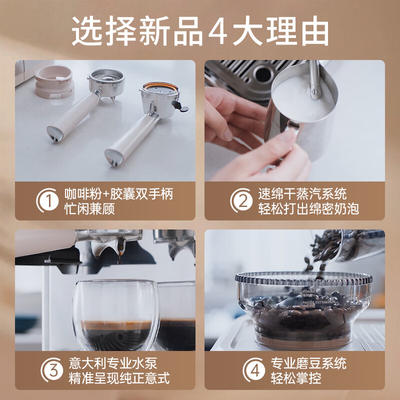 选择新品4大理由

1 咖啡粉+胶囊双手柄
忙闲兼顾

2 速绵干蒸汽系统
轻松打出绵密奶泡

3 意大利专业水泵
精准呈现纯正意式

4 专业磨豆系统
轻松掌控