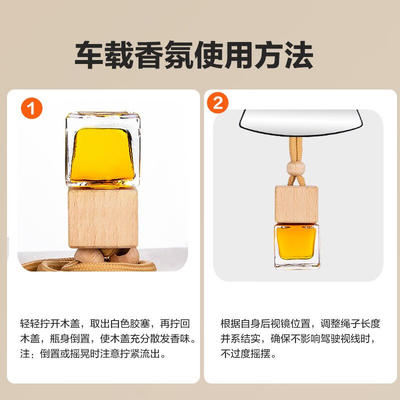 车载香氛使用方法

1

轻轻拧开木盖，取出白色胶塞，再拧回木盖，瓶身倒置，使木盖充分散发香味。
注：倒置或摇晃时注意拧紧流出。

2

根据自身后视镜位置，调整绳子长度并系结实，确保不影响驾驶视线时，不过度摇摆。