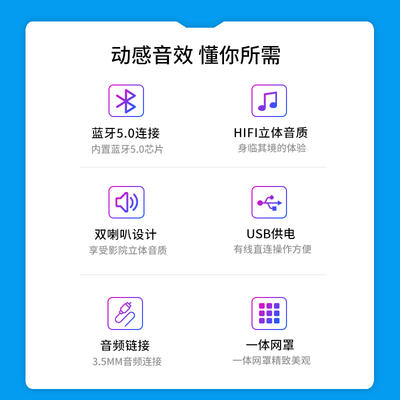 动感音效 懂你所需

蓝牙5.0连接
内置蓝牙5.0芯片

HIFI立体音质
身临其境的体验

双喇叭设计
享受影院立体音质

USB供电
有线直连操作方便

音频链接
3.5MM音频连接

一体网罩
一体网罩精致美观