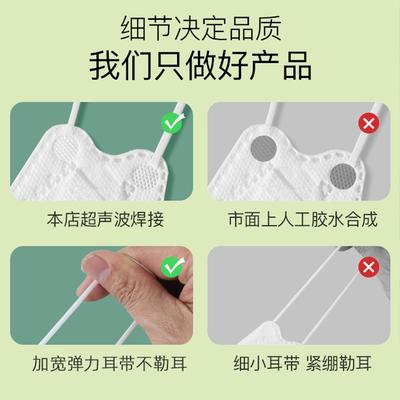 细节决定品质
我们只做好产品

本店超声波焊接

市面上人工胶水合成

加宽弹力耳带不勒耳

细小耳带 紧绷勒耳