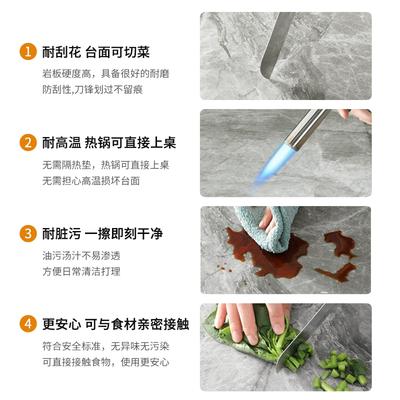 1 耐刮花 台面可切菜

岩板硬度高，具备很好的耐磨防刮性,刀锋划过不留痕

2 耐高温 热锅可直接上桌

无需隔热垫，热锅可直接上桌
无需担心高温损坏台面

3 耐脏污 一擦即刻干净

油污汤汁不易渗透
方便日常清洁打理

4 更安心 可与食材亲密接触

符合安全标准，无异味无污染
可直接接触食物，使用更安心