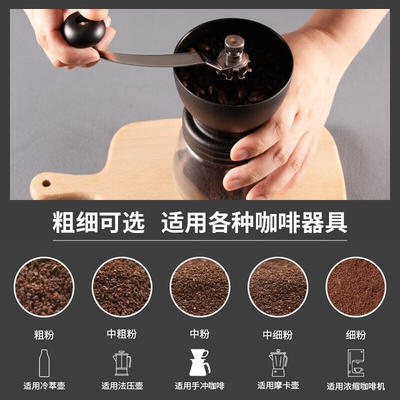 粗细可选 适用各种咖啡器具

粗粉

中粗粉

中粉

中细粉

细粉

适用冷萃壶

适用法压壶

适用手冲咖啡

适用摩卡壶

适用浓缩咖啡机