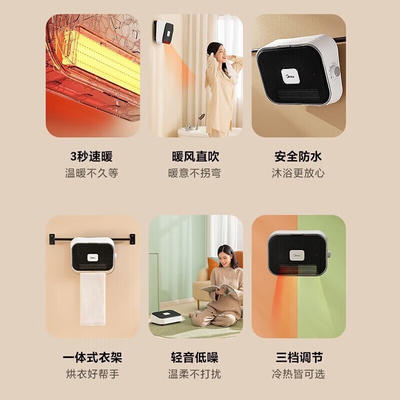 3秒速暖
温暖不久等

暖风直吹
暖意不拐弯

安全防水
沐浴更放心

一体式衣架
烘衣好帮手

轻音低噪
温柔不打扰

三档调节
冷热皆可选