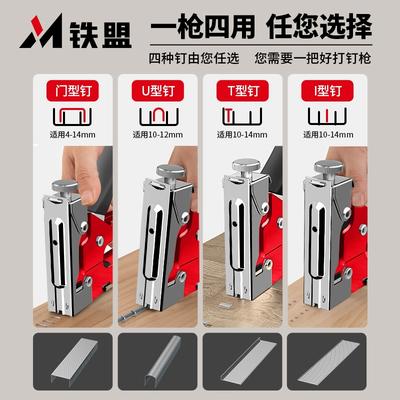 铁盟

一枪四用 任您选择

四种钉由您任选 您需要一把好打钉枪

门型钉
适用4-14mm

U型钉
适用10-12mm

T型钉
适用10-14mm

I型钉
适用10-14mm