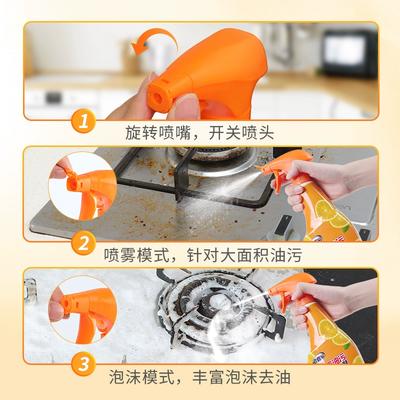 1
旋转喷嘴，开关喷头

2
喷雾模式，针对大面积油污

3
泡沫模式，丰富泡沫去油