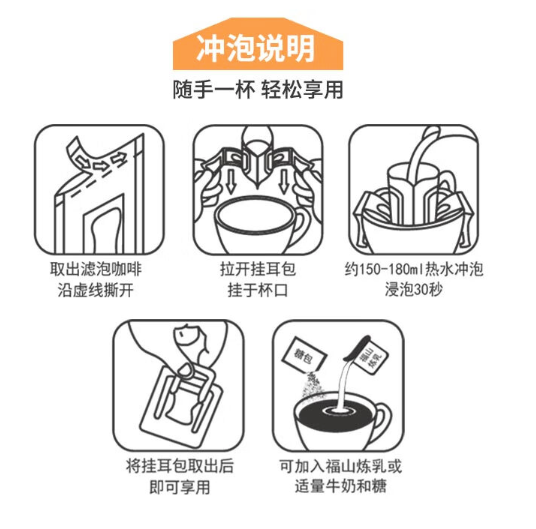 冲泡说明

随手一杯 轻松享用

取出滤泡咖啡
沿虚线撕开

拉开挂耳包
挂于杯口

约150-180ml热水冲泡
浸泡30秒

将挂耳包取出后
即可享用

糖包

福山炼乳

可加入福山炼乳或
适量牛奶和糖