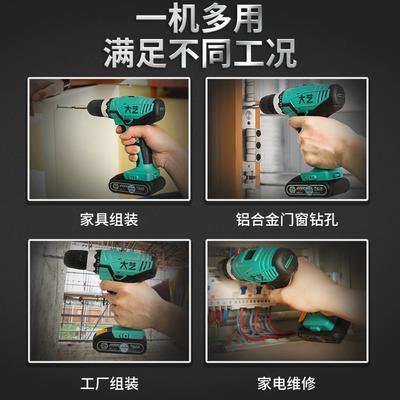 一机多用
满足不同工况

大艺

家具组装

大艺

铝合金门窗钻孔

大艺

工厂组装

家电维修