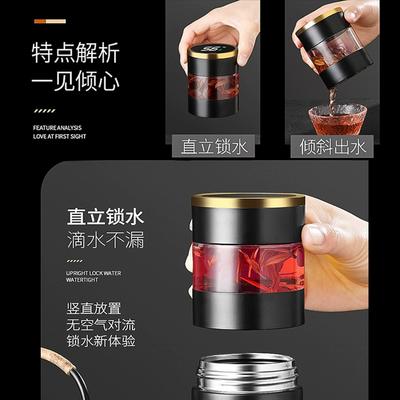 特点解析
一见倾心

FEATURE ANALYSIS
LOVE AT FIRST SIGHT

直立锁水

倾斜出水

直立锁水
滴水不漏

UPRIGHT LOCK WATER
WATERTIGHT

竖直放置
无空气对流
锁水新体验