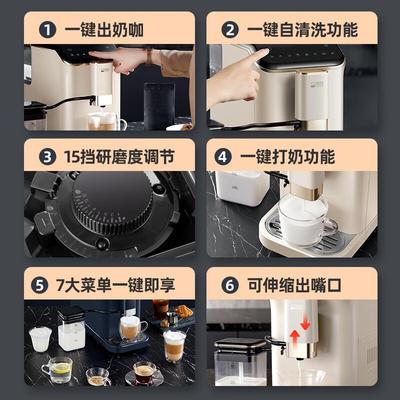 1 一键出奶咖

2 一键自清洗功能

3 15挡研磨度调节

4 一键打奶功能

5 7大菜单一键即享

6 可伸缩出嘴口