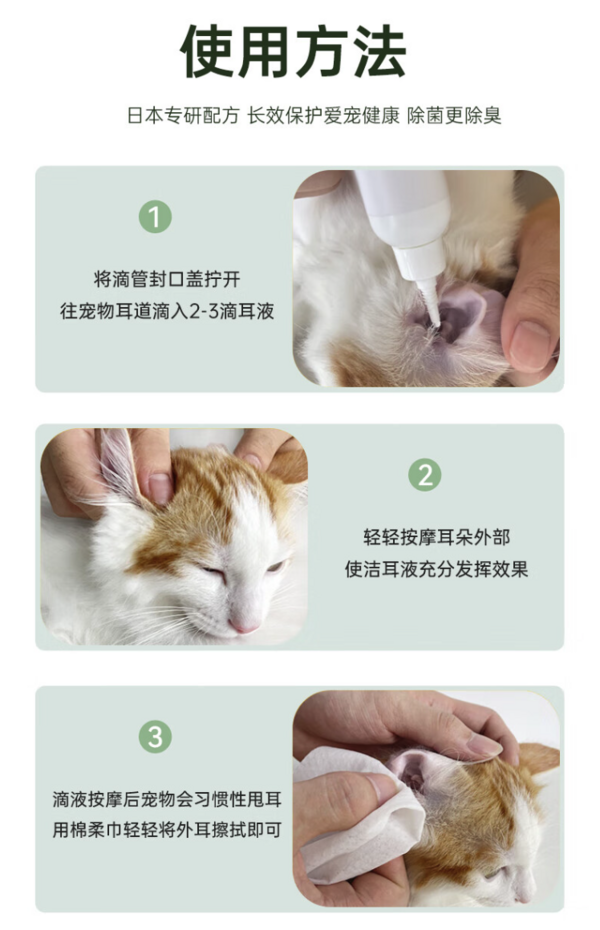 使用方法

日本专研配方 长效保护爱宠健康 除菌更除臭

1

将滴管封口盖拧开
往宠物耳道滴入2-3滴耳液

2

轻轻按摩耳朵外部
使洁耳液充分发挥效果

3

滴液按摩后宠物会习惯性甩耳
用棉柔巾轻轻将外耳擦拭即可