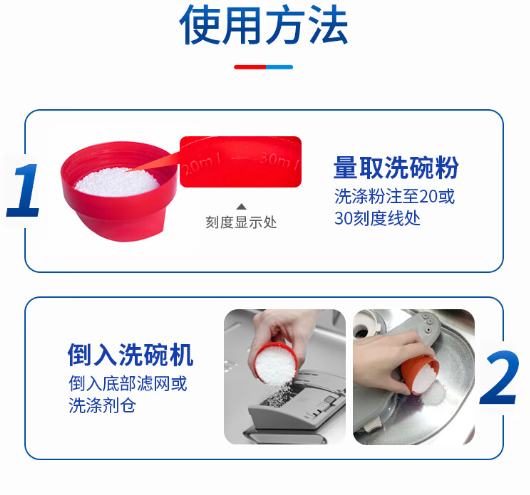 使用方法

1

20ml — 30ml

刻度显示处

量取洗碗粉

洗涤粉注至20或30刻度线处

倒入洗碗机

倒入底部滤网或洗涤剂仓

2