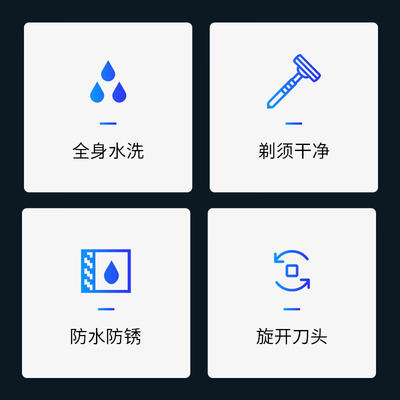 全身水洗

剃须干净

防水防锈

旋开刀头