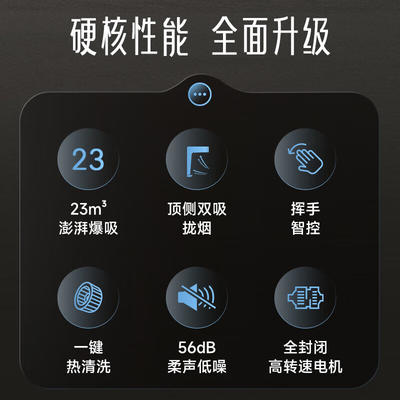 硬核性能 全面升级

23

$23m^3$
澎湃爆吸

顶侧双吸
拢烟

挥手
智控

一键
热清洗

56dB
柔声低噪

全封闭
高转速电机