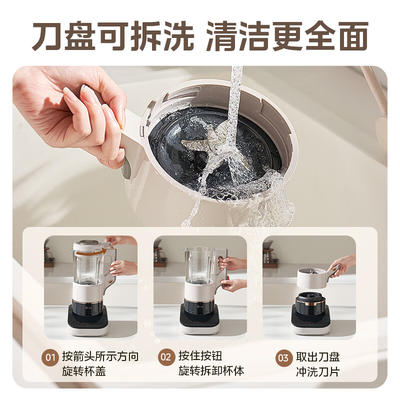 刀盘可拆洗 清洁更全面

01 按箭头所示方向旋转杯盖

02 按住按钮旋转拆卸杯体

03 取出刀盘冲洗刀片