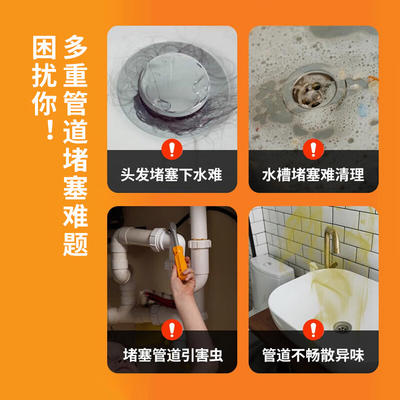 多重管道堵塞难题

困扰你！

头发堵塞下水难

水槽堵塞难清理

堵塞管道引害虫

管道不畅散异味