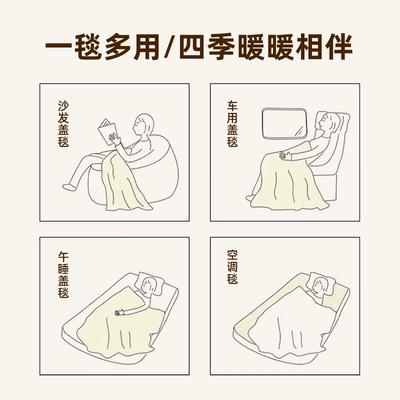 一毯多用/四季暖暖相伴

沙发盖毯

车用盖毯

午睡盖毯

空调毯