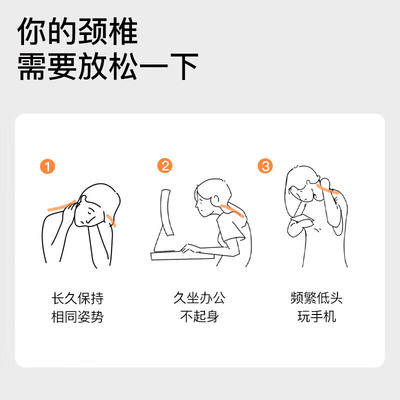 你的颈椎
需要放松一下

1

长久保持
相同姿势

2

久坐办公
不起身

3

频繁低头
玩手机