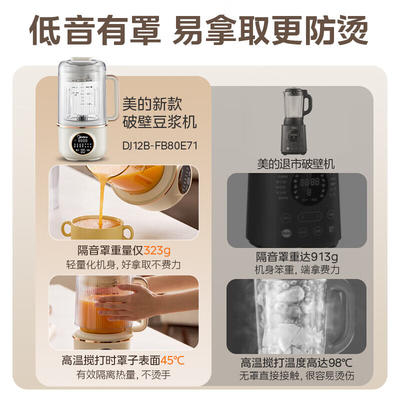 低音有罩 易拿取更防烫

美的新款
破壁豆浆机
DJ12B-FB80E71

隔音罩重量仅323g
轻量化机身，好拿取不费力

高温搅打时罩子表面45℃
有效隔离热量，不烫手

美的退市破壁机

隔音罩重达913g
机身笨重，端拿费力

高温搅打温度高达98℃
无罩直接接触，很容易烫伤